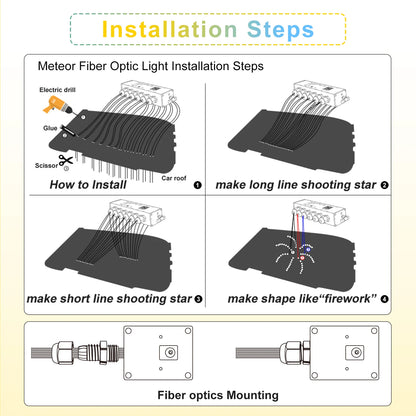 Installation Steps

Meteor Fiber Optic Light Installation Steps

Electric drill

Glue

Scissor

Car roof

How to Install ❶

make long line shooting star ❷

make short line shooting star ❸

make shape like“firework” ❹

Fiber optics Mounting